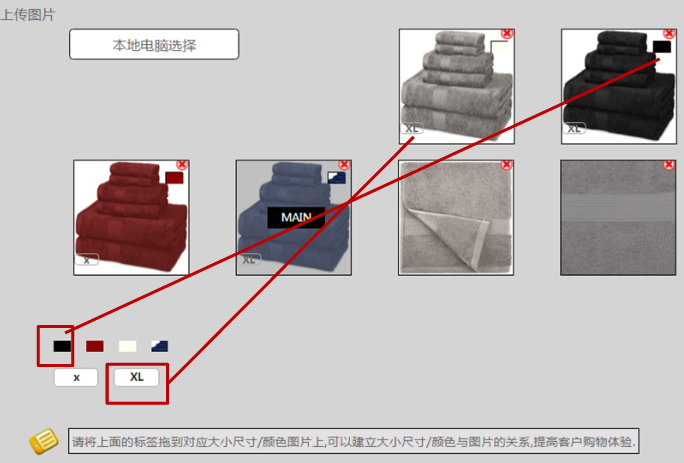 上传图片

本地电脑选择

XL

XL

x

MAIN

XL

x

XL

请将上面的标签拖到对应大小尺寸/颜色图片上,可以建立大小尺寸/颜色与图片的关系,提高客户购物体验.