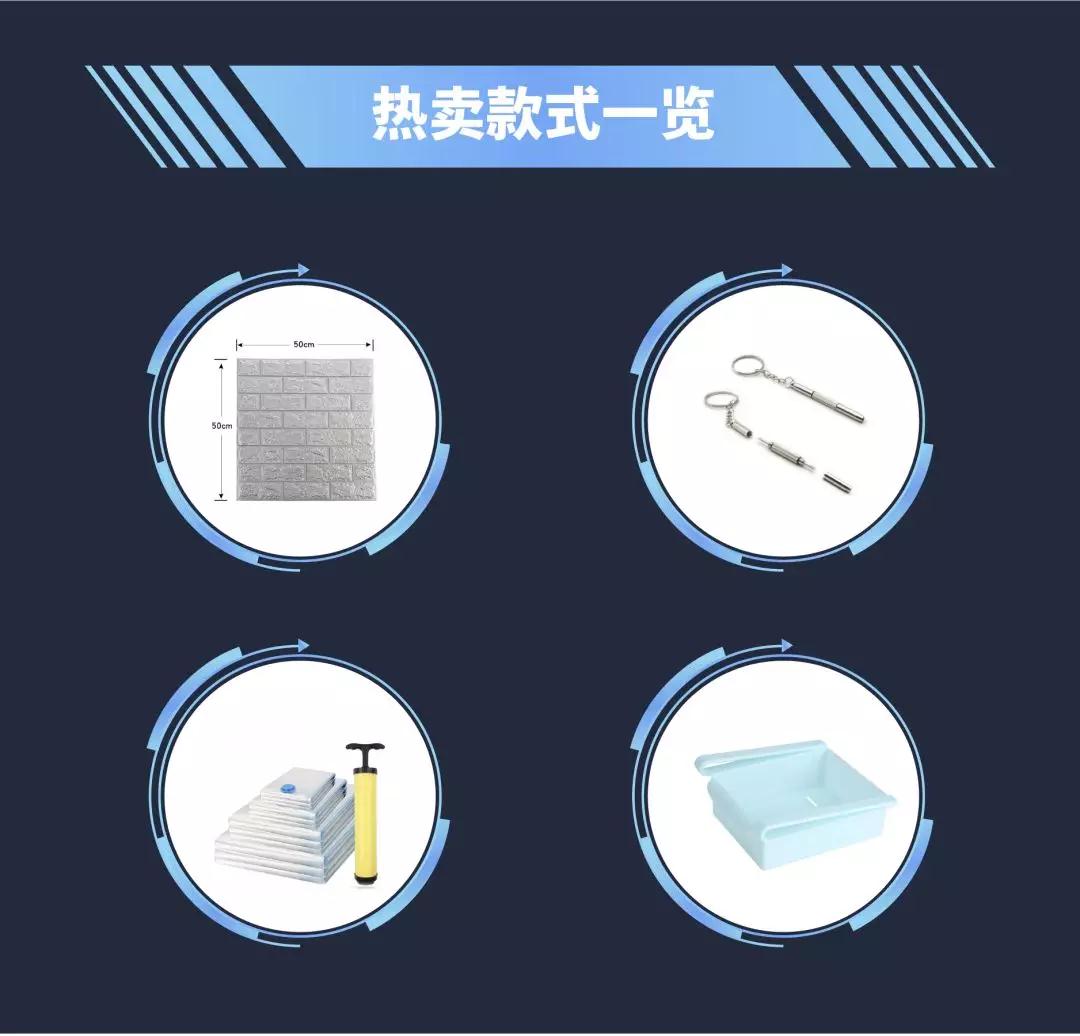 热卖款式一览

50cm

50cm