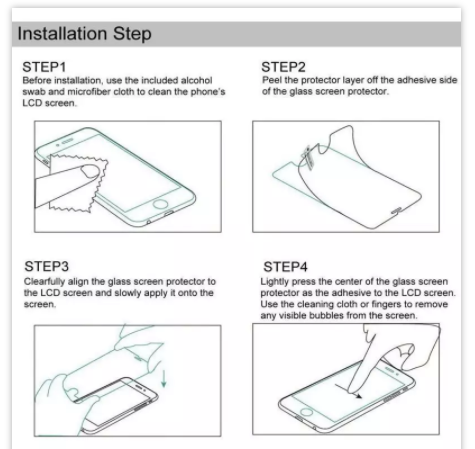 Installation Step

STEP1
Before installation, use the included alcohol swab and microfiber cloth to clean the phone's LCD screen.

STEP2
Peel the protector layer off the adhesive side of the glass screen protector.

STEP3
Clearfully align the glass screen protector to the LCD screen and slowly apply it onto the screen.

STEP4
Lightly press the center of the glass screen protector as the adhesive to the LCD screen. Use the cleaning cloth or fingers to remove any visible bubbles from the screen.