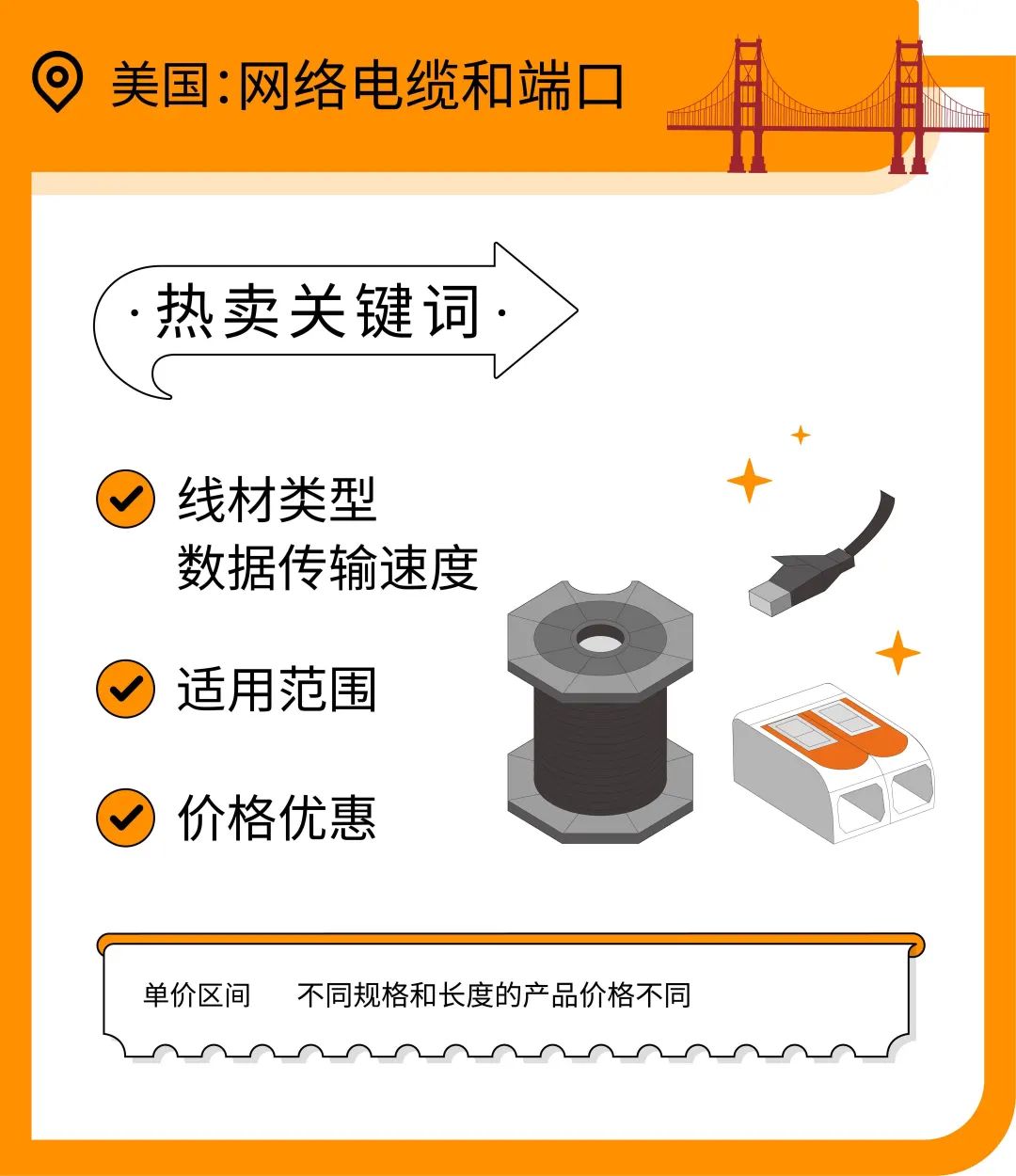 美国:网络电缆和端口

·热卖关键词·

线材类型
数据传输速度

适用范围

价格优惠

单价区间 不同规格和长度的产品价格不同