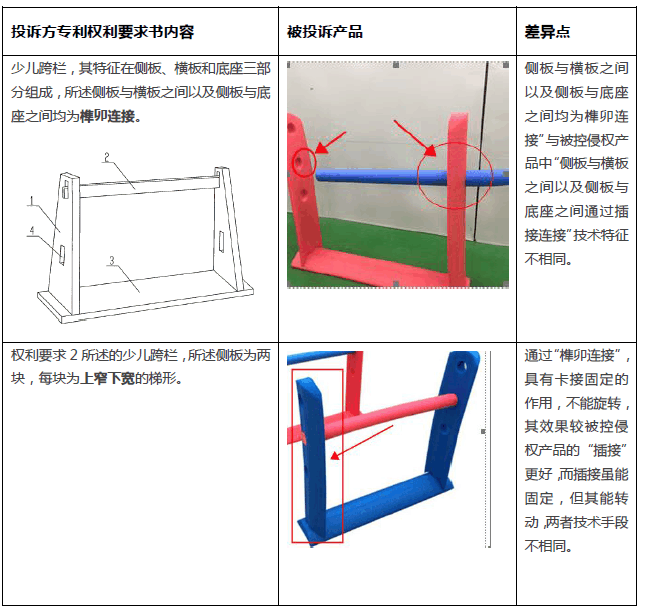 | 投诉方专利权利要求书内容 | 被投诉产品 | 差异点 |
|---|---|---|
| 少儿跨栏，其特征在侧板、横板和底座三部分组成，所述侧板与横板之间以及侧板与底座之间均为榫卯连接。 2 1 4 3 | | 侧板与横板之间以及侧板与底座之间均为榫卯连接”与被控侵权产品中“侧板与横板之间以及侧板与底座之间通过插接连接”技术特征不相同。 |
| 权利要求 2 所述的少儿跨栏，所述侧板为两块，每块为上窄下宽的梯形。 | | 通过“榫卯连接”，具有卡接固定的作用，不能旋转，其效果较被控侵权产品的 “插接”更好，而插接虽能固定，但其能转动，两者技术手段不相同。 |